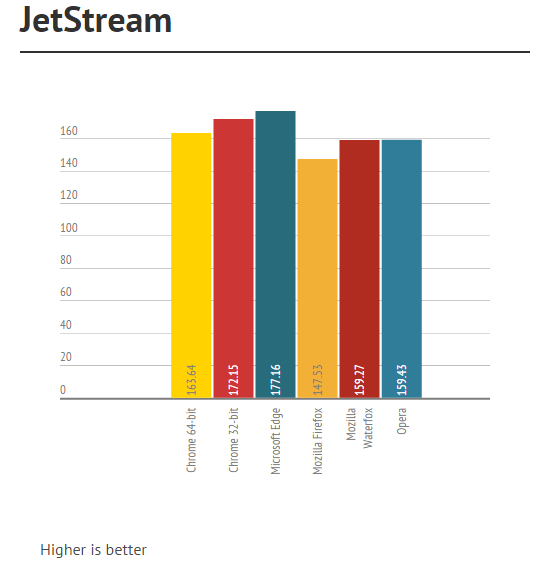 JetStream

160
140
120
100
80
60
40
20
0

163.64
172.15
177.16
147.53
159.27
159.43

Chrome 64-bit
Chrome 32-bit
Microsoft Edge
Mozilla Firefox
Mozilla Waterfox
Opera

Higher is better