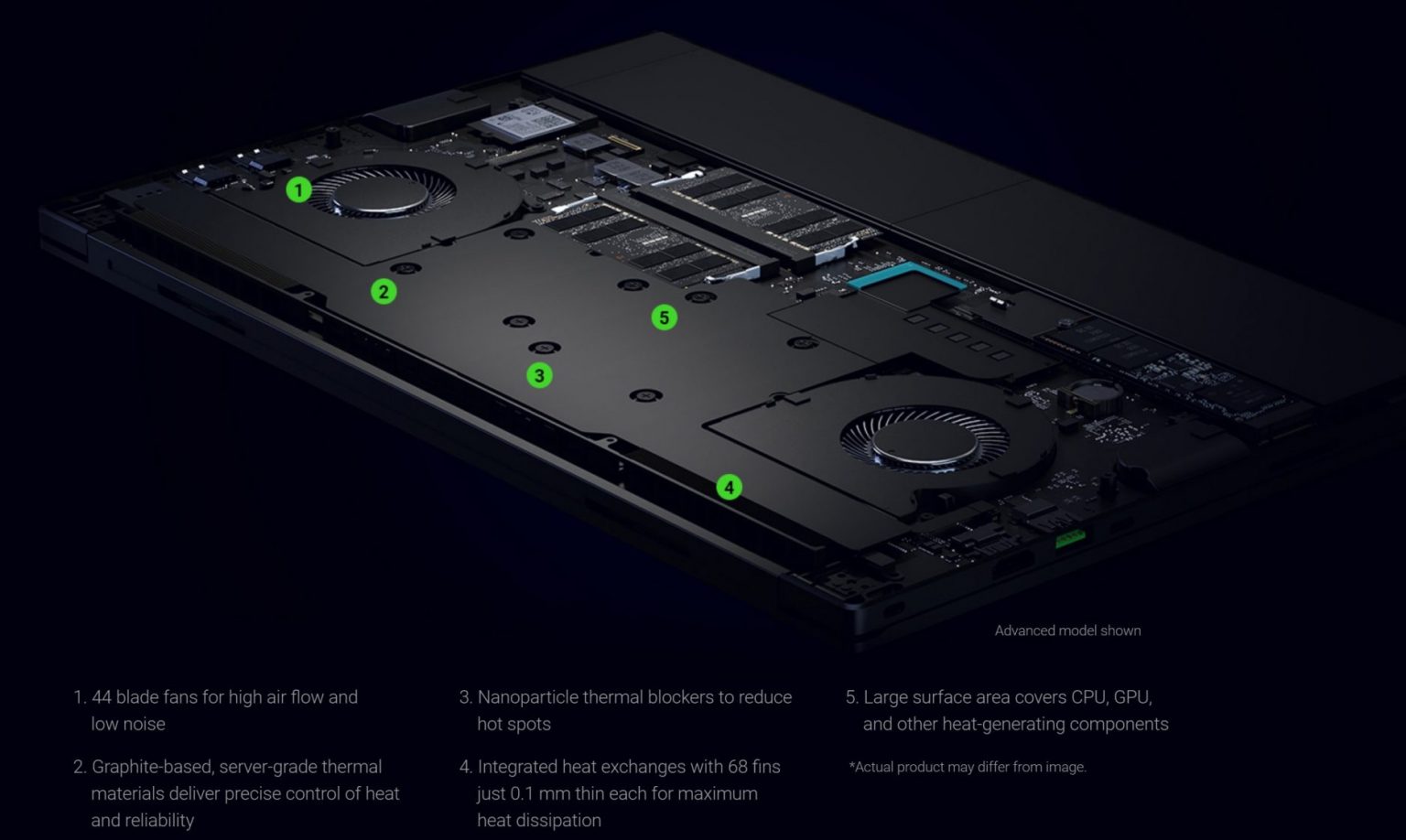 1
2
5
3
4

Advanced model shown

1. 44 blade fans for high air flow and low noise

2. Graphite-based, server-grade thermal materials deliver precise control of heat and reliability

3. Nanoparticle thermal blockers to reduce hot spots

4. Integrated heat exchanges with 68 fins just 0.1 mm thin each for maximum heat dissipation

5. Large surface area covers CPU, GPU, and other heat-generating components

*Actual product may differ from image.