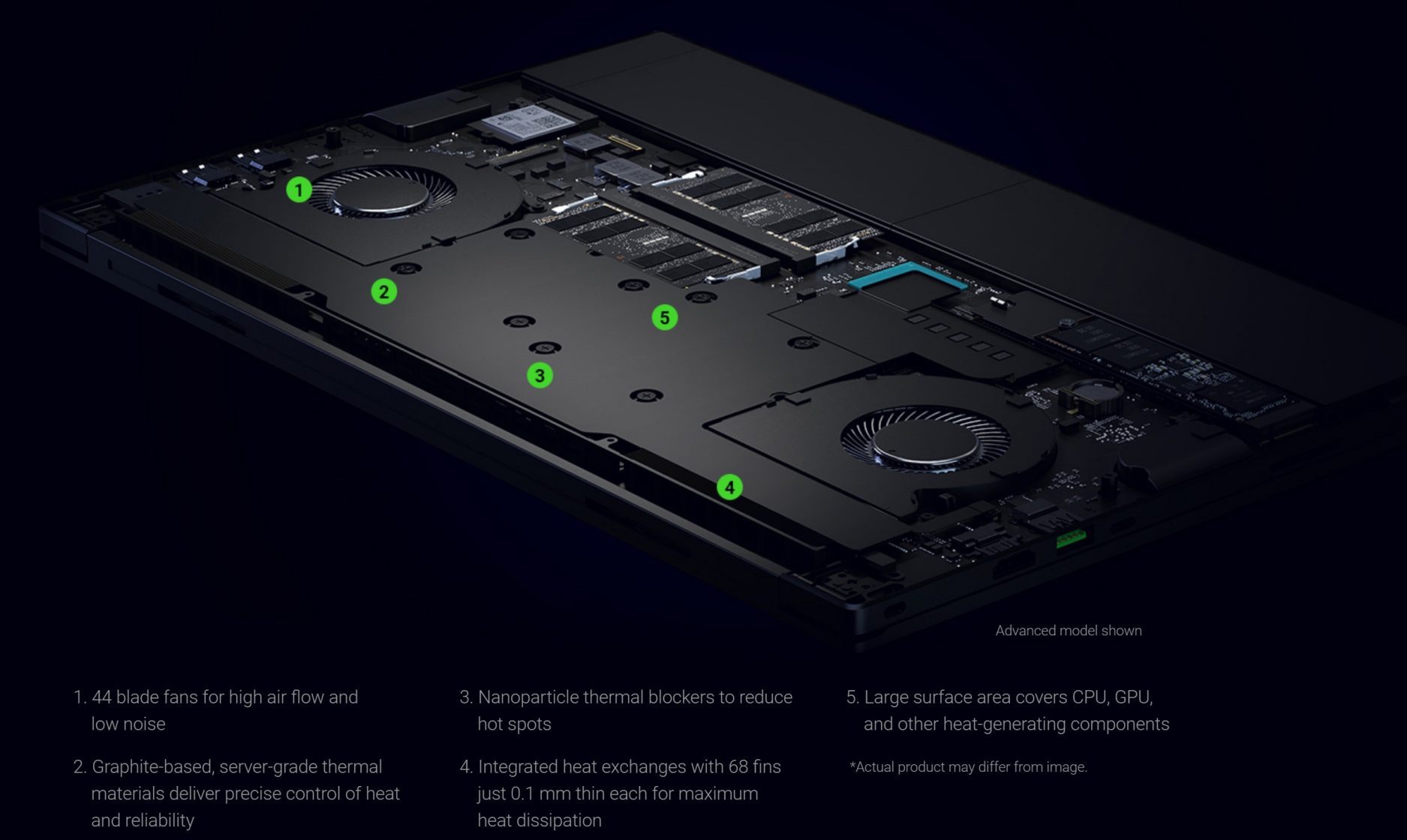 1

2

5

3

4

Advanced model shown

1. 44 blade fans for high air flow and low noise

2. Graphite-based, server-grade thermal materials deliver precise control of heat and reliability

3. Nanoparticle thermal blockers to reduce hot spots

4. Integrated heat exchanges with 68 fins just 0.1 mm thin each for maximum heat dissipation

5. Large surface area covers CPU, GPU, and other heat-generating components

*Actual product may differ from image.