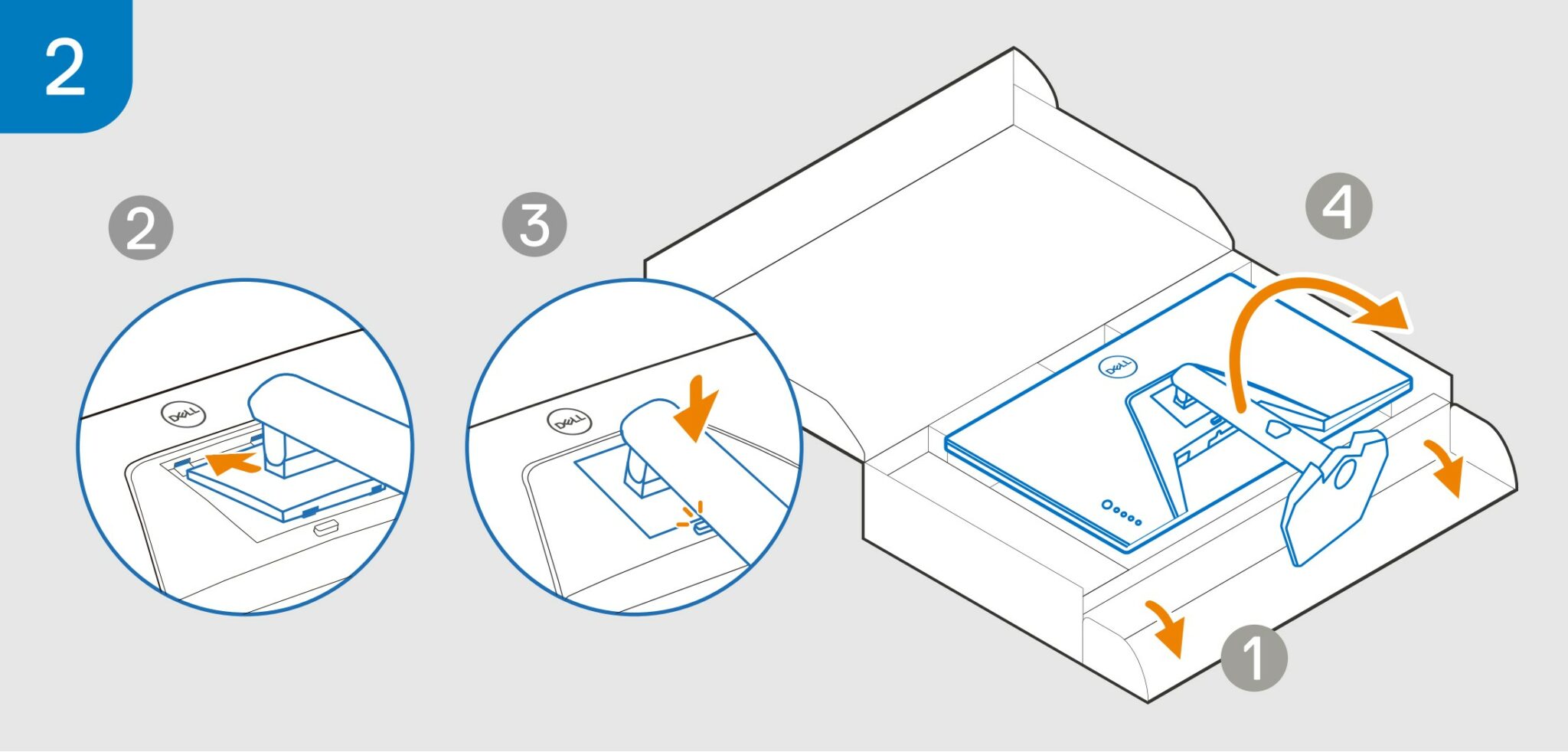 2

2

DELL

3

DELL

4

DELL

1