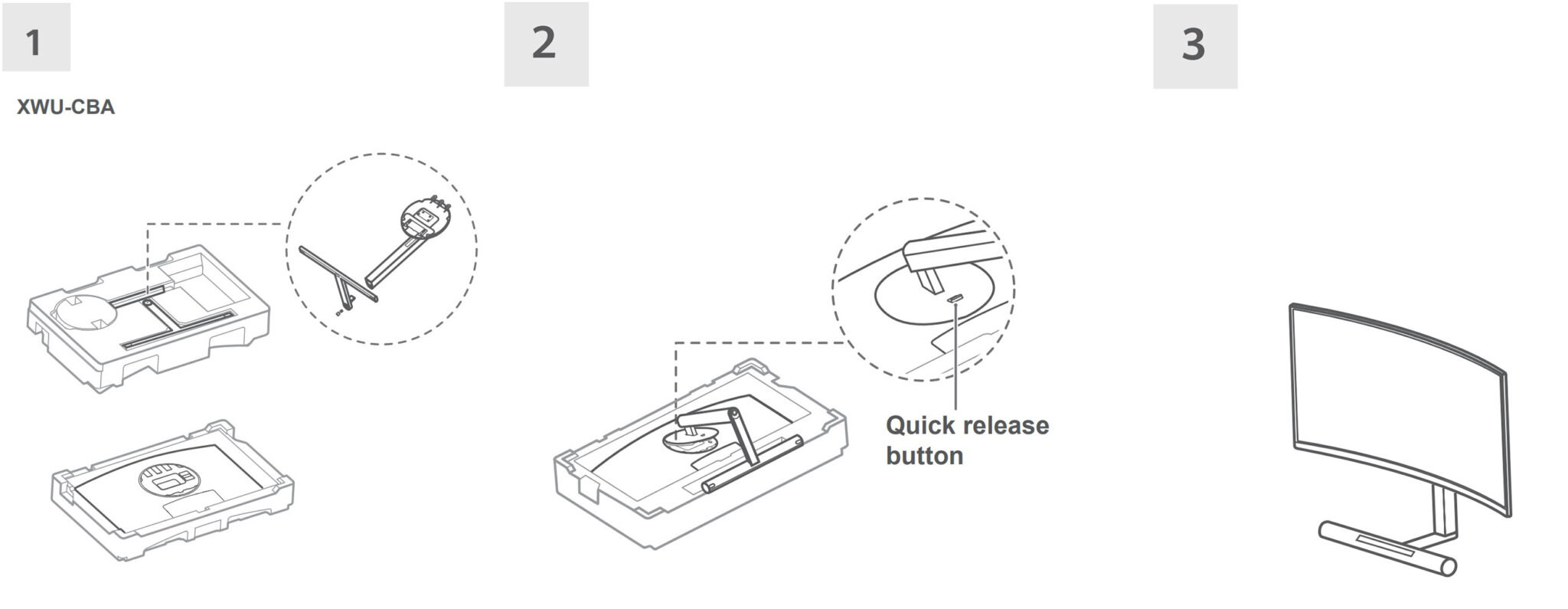 1

XWU-CBA

2

Quick release button

3